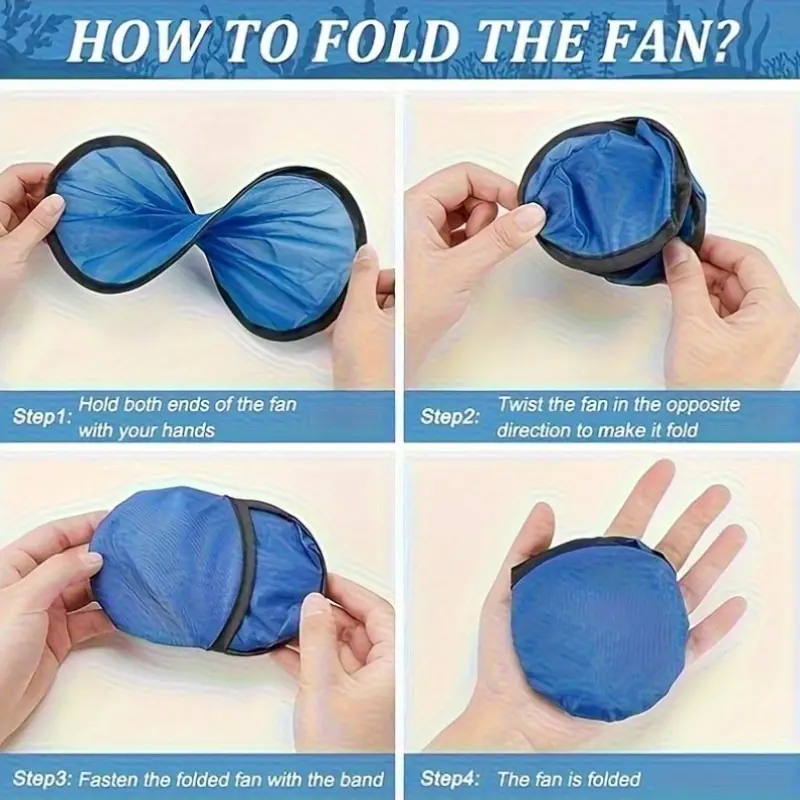 HOW TO FOLD THE FAN?

Step1: Hold both ends of the fan with your hands

Step2: Twist the fan in the opposite direction to make it fold

Step3: Fasten the folded fan with the band

Step4: The fan is folded